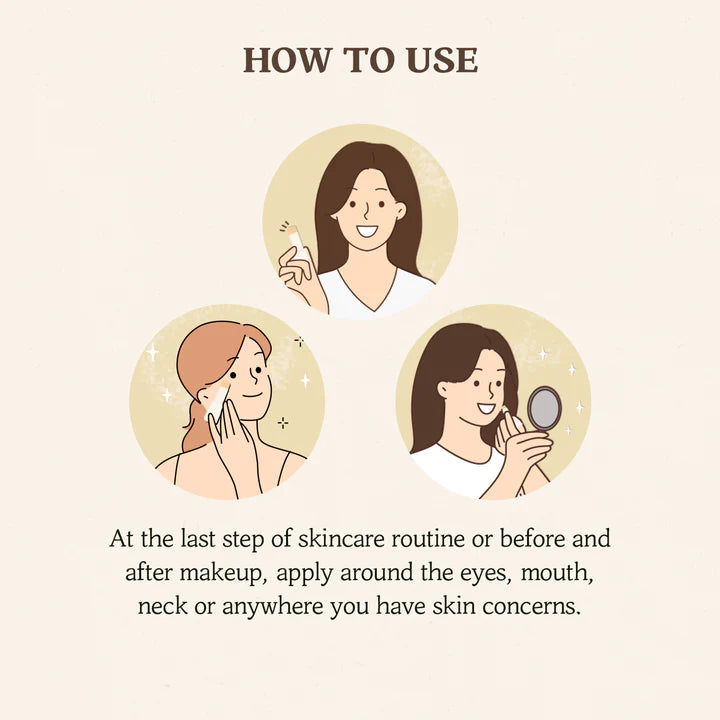 HOW TO USE

At the last step of skincare routine or before and after makeup, apply around the eyes, mouth, neck or anywhere you have skin concerns.