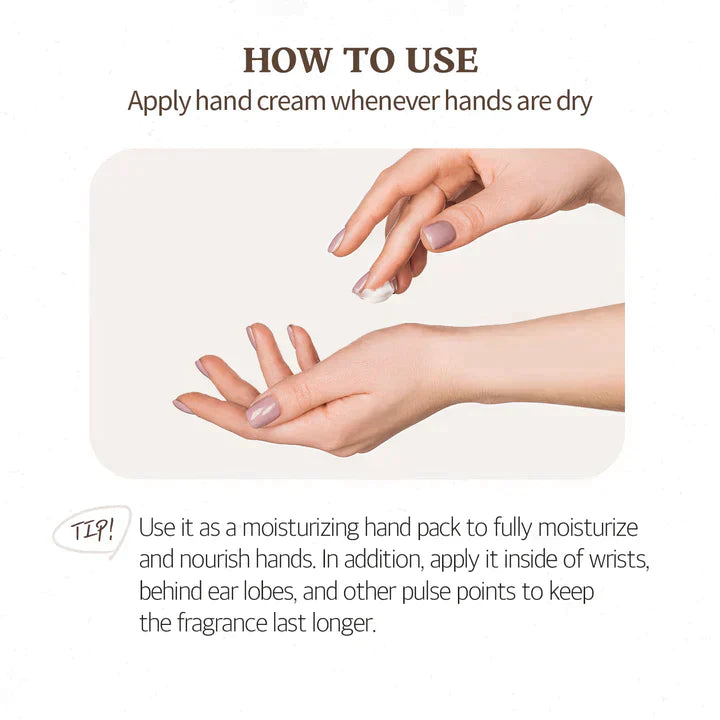 HOW TO USE
Apply hand cream whenever hands are dry

TIP! Use it as a moisturizing hand pack to fully moisturize and nourish hands. In addition, apply it inside of wrists, behind ear lobes, and other pulse points to keep the fragrance last longer.