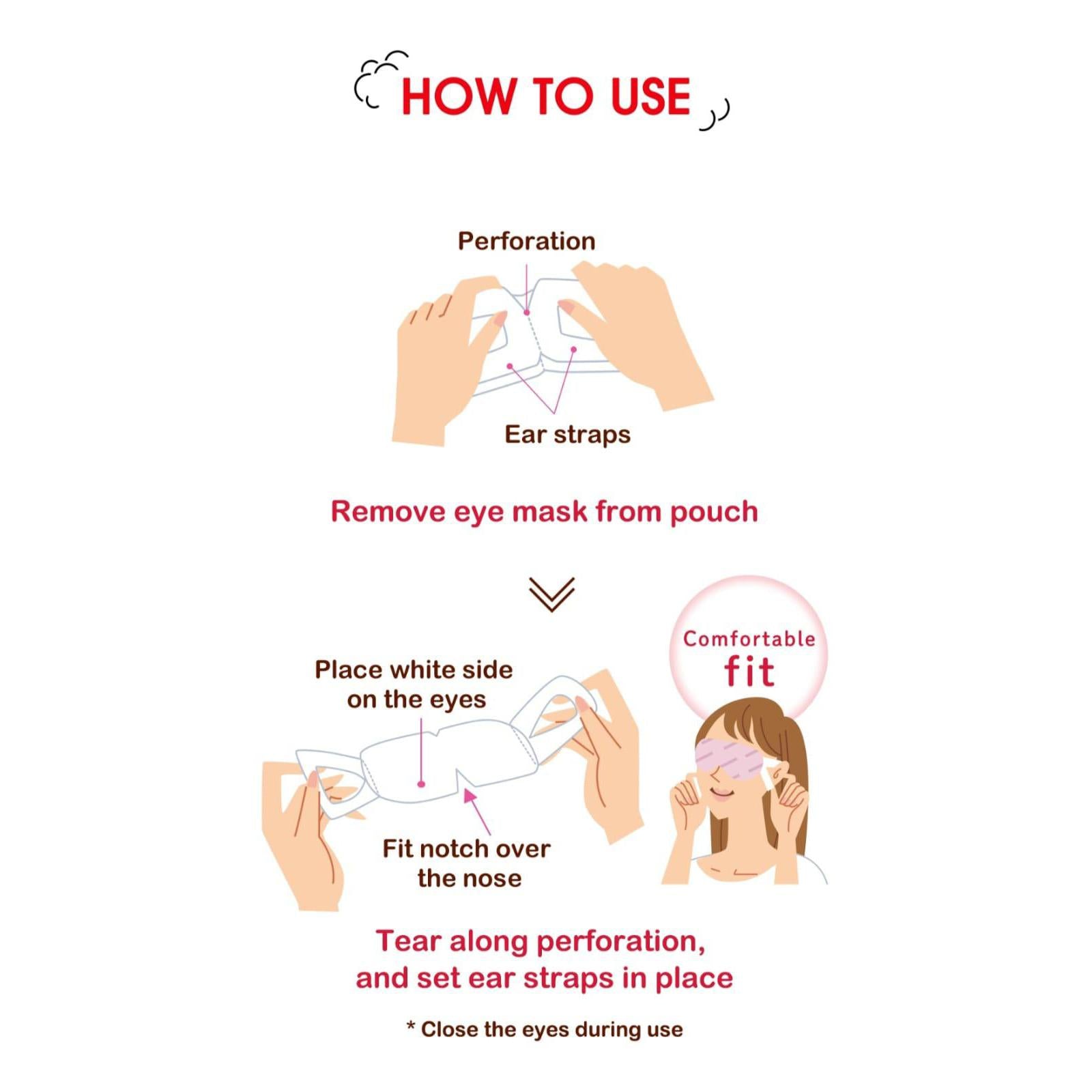 HOW TO USE

Perforation

Ear straps

Remove eye mask from pouch

Place white side on the eyes

Fit notch over the nose

Comfortable fit

Tear along perforation, and set ear straps in place

* Close the eyes during use