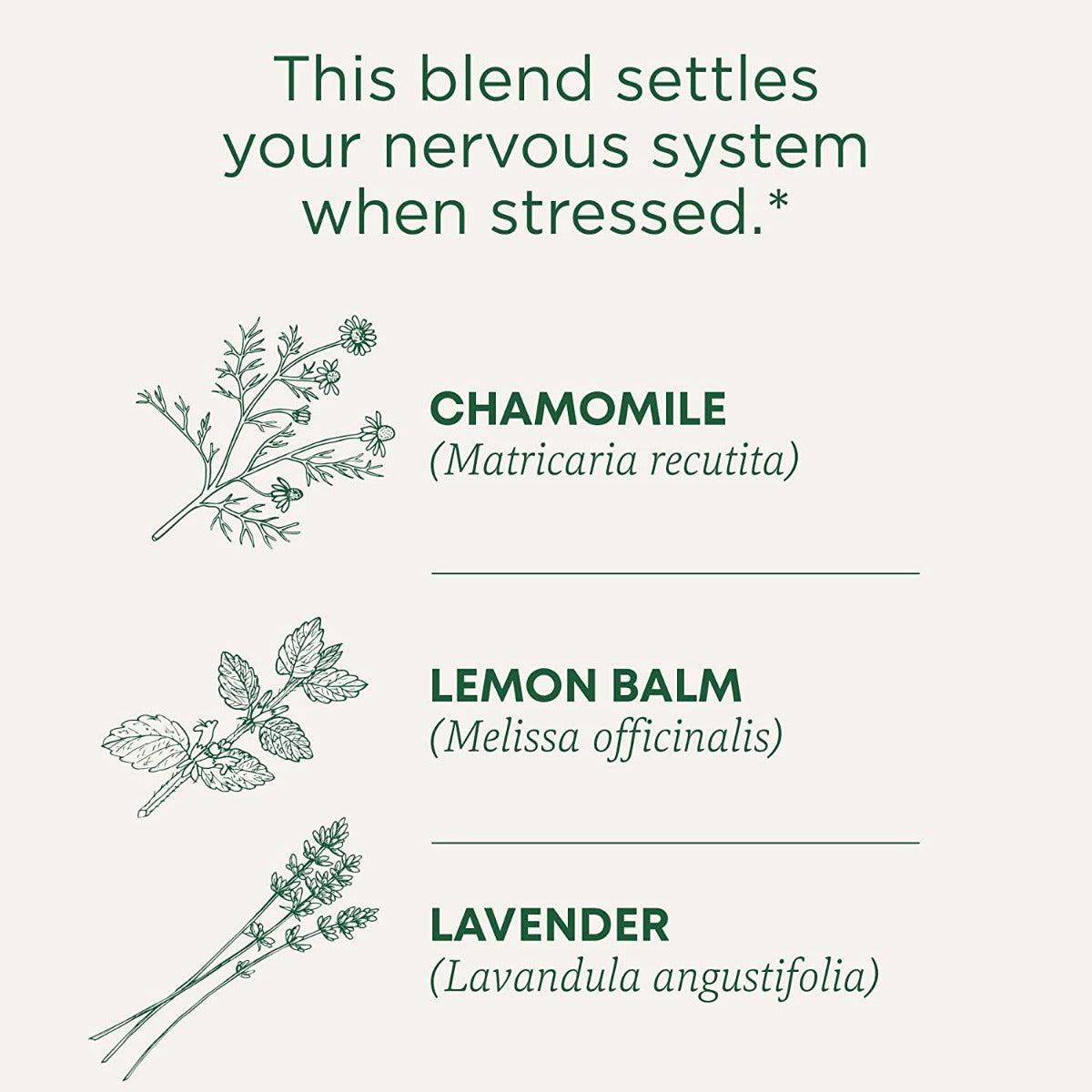 This blend settles your nervous system when stressed.*

CHAMOMILE
(Matricaria recutita)

LEMON BALM
(Melissa officinalis)

LAVENDER
(Lavandula angustifolia)