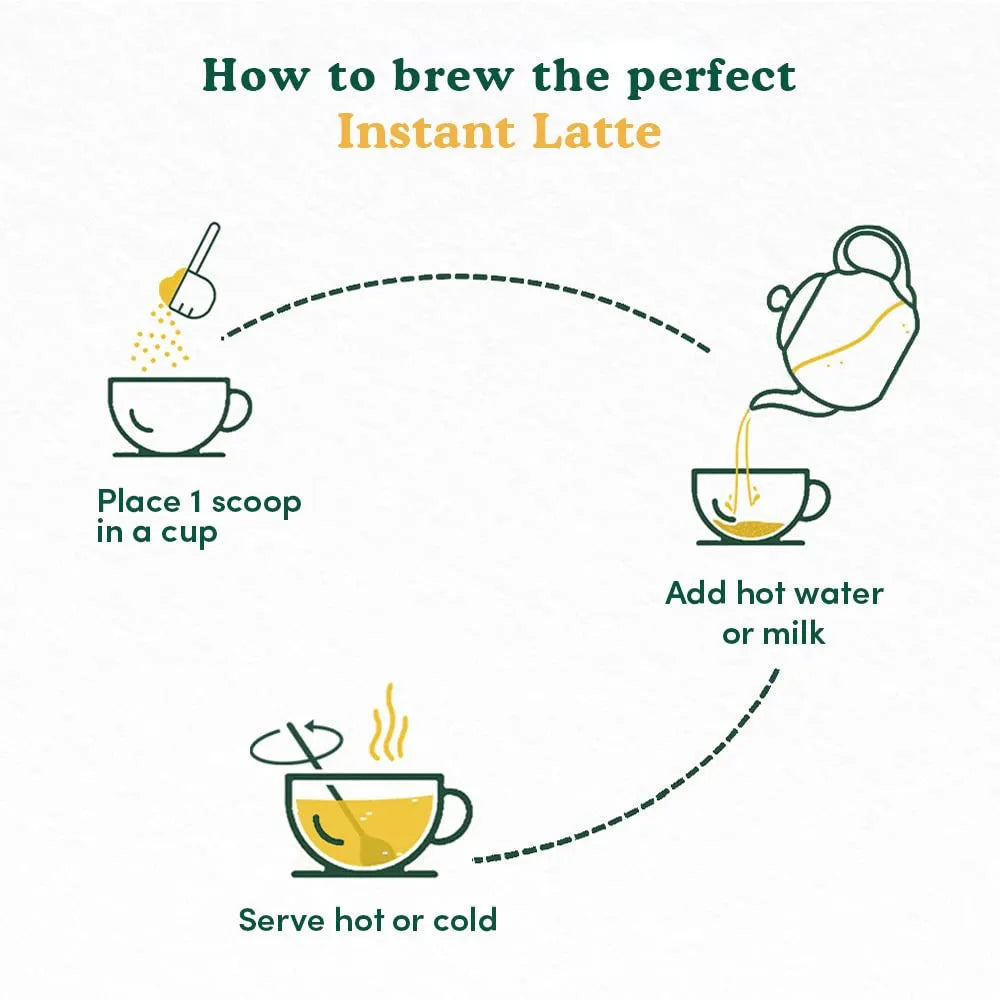 How to brew the perfect
Instant Latte

Place 1 scoop in a cup

Add hot water or milk

Serve hot or cold